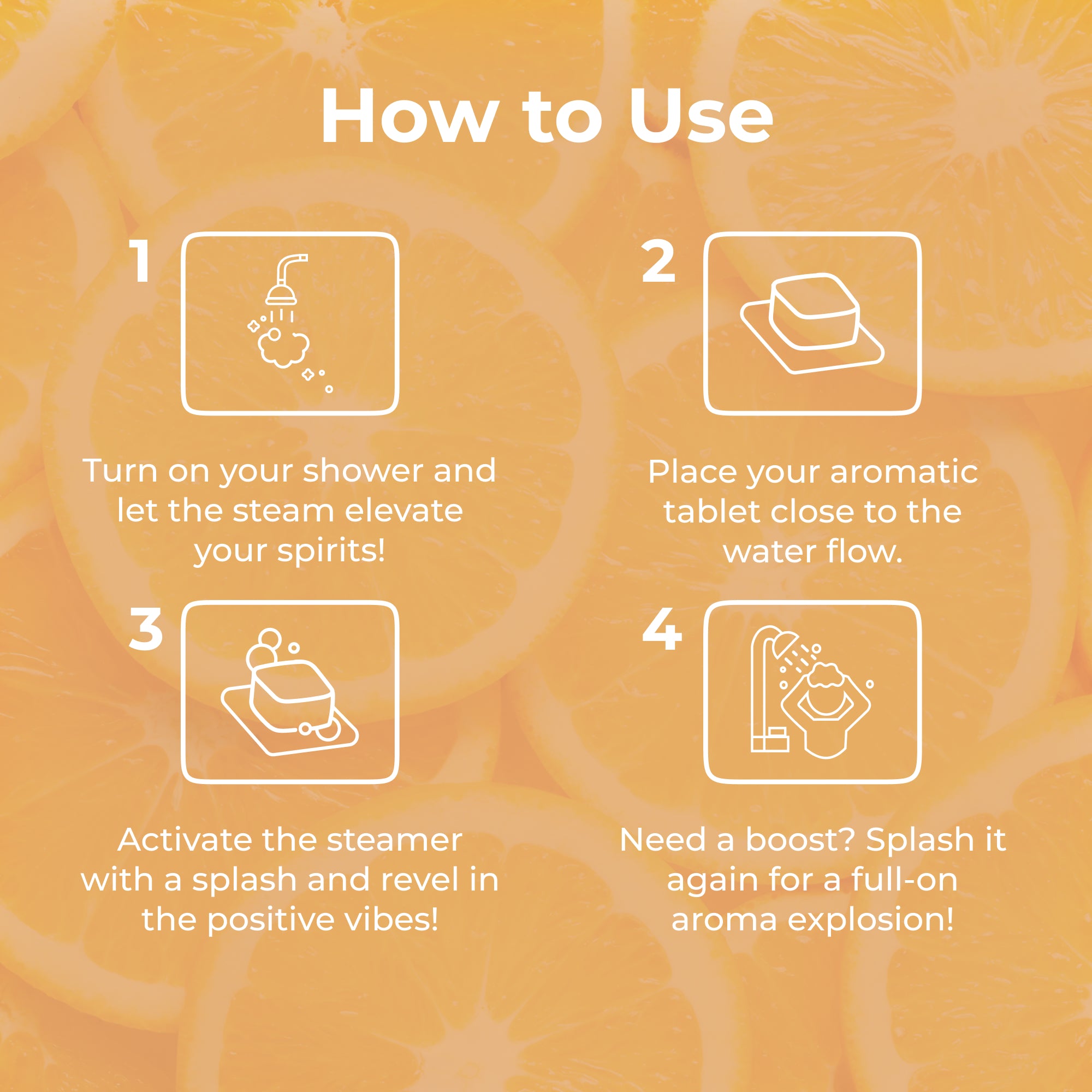 How to Use

1

Turn on your shower and let the steam elevate your spirits!

2

Place your aromatic tablet close to the water flow.

3

Activate the steamer with a splash and revel in the positive vibes!

4

Need a boost? Splash it again for a full-on aroma explosion!