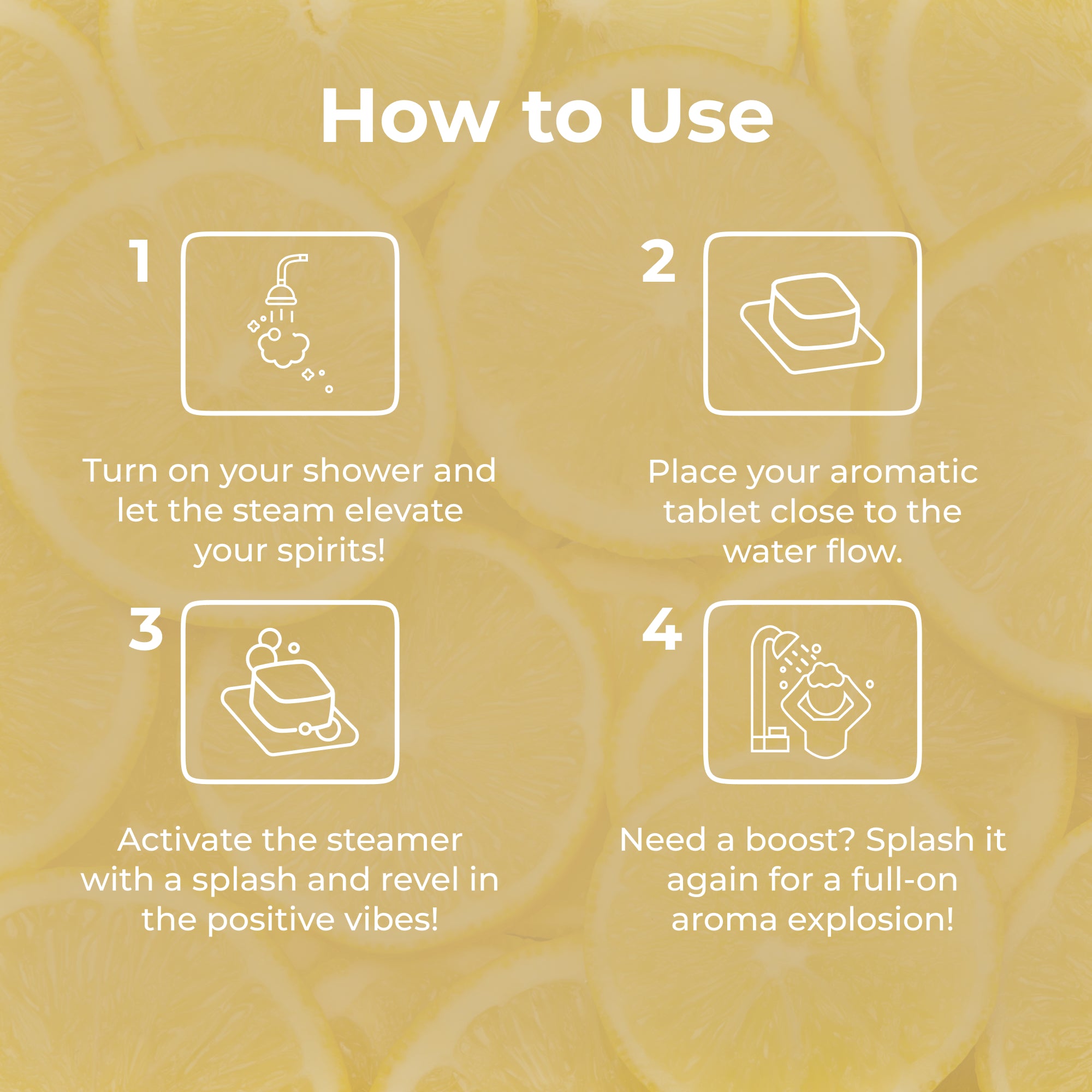 How to Use

1

Turn on your shower and let the steam elevate your spirits!

2

Place your aromatic tablet close to the water flow.

3

Activate the steamer with a splash and revel in the positive vibes!

4

Need a boost? Splash it again for a full-on aroma explosion!