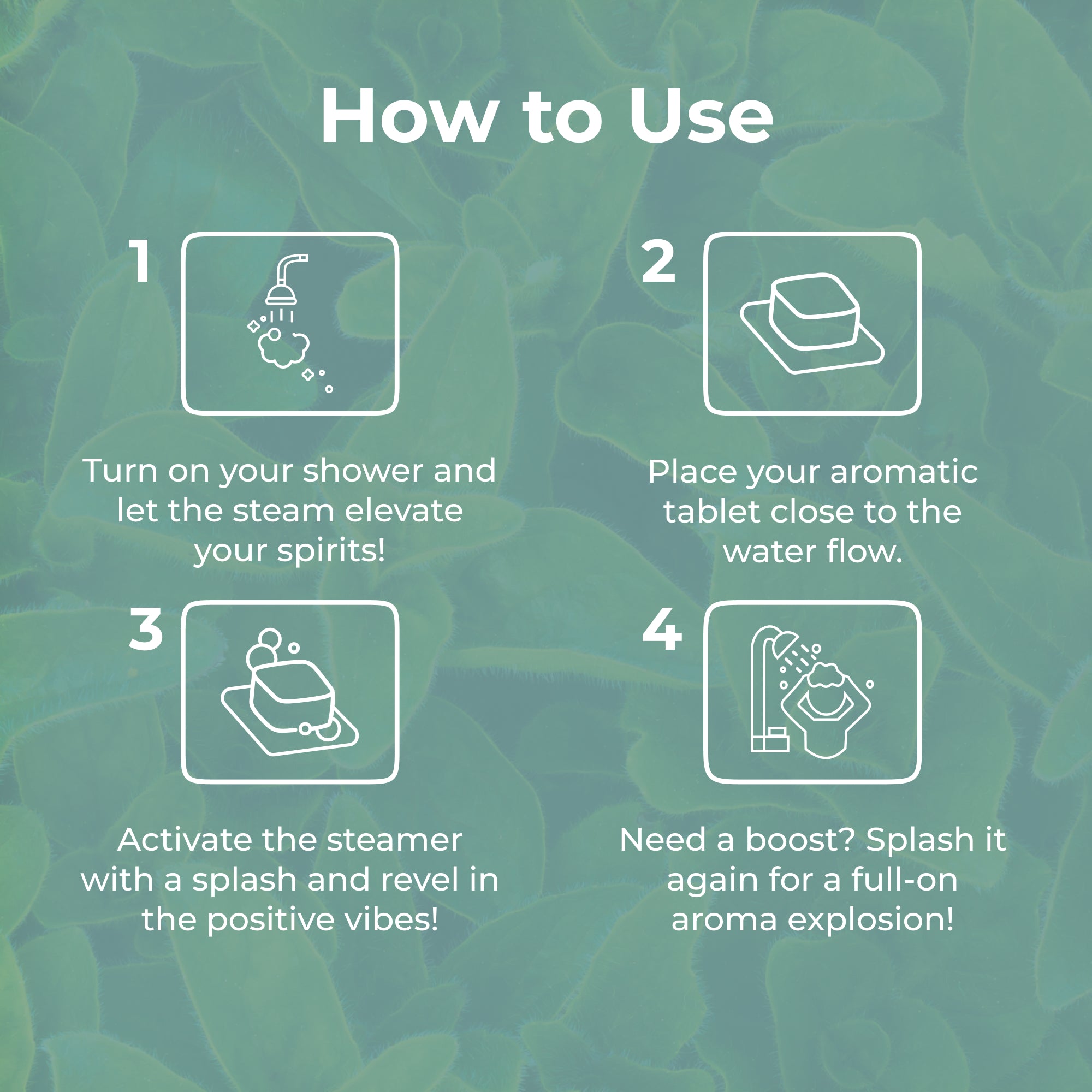 How to Use

1

Turn on your shower and let the steam elevate your spirits!

2

Place your aromatic tablet close to the water flow.

3

Activate the steamer with a splash and revel in the positive vibes!

4

Need a boost? Splash it again for a full-on aroma explosion!