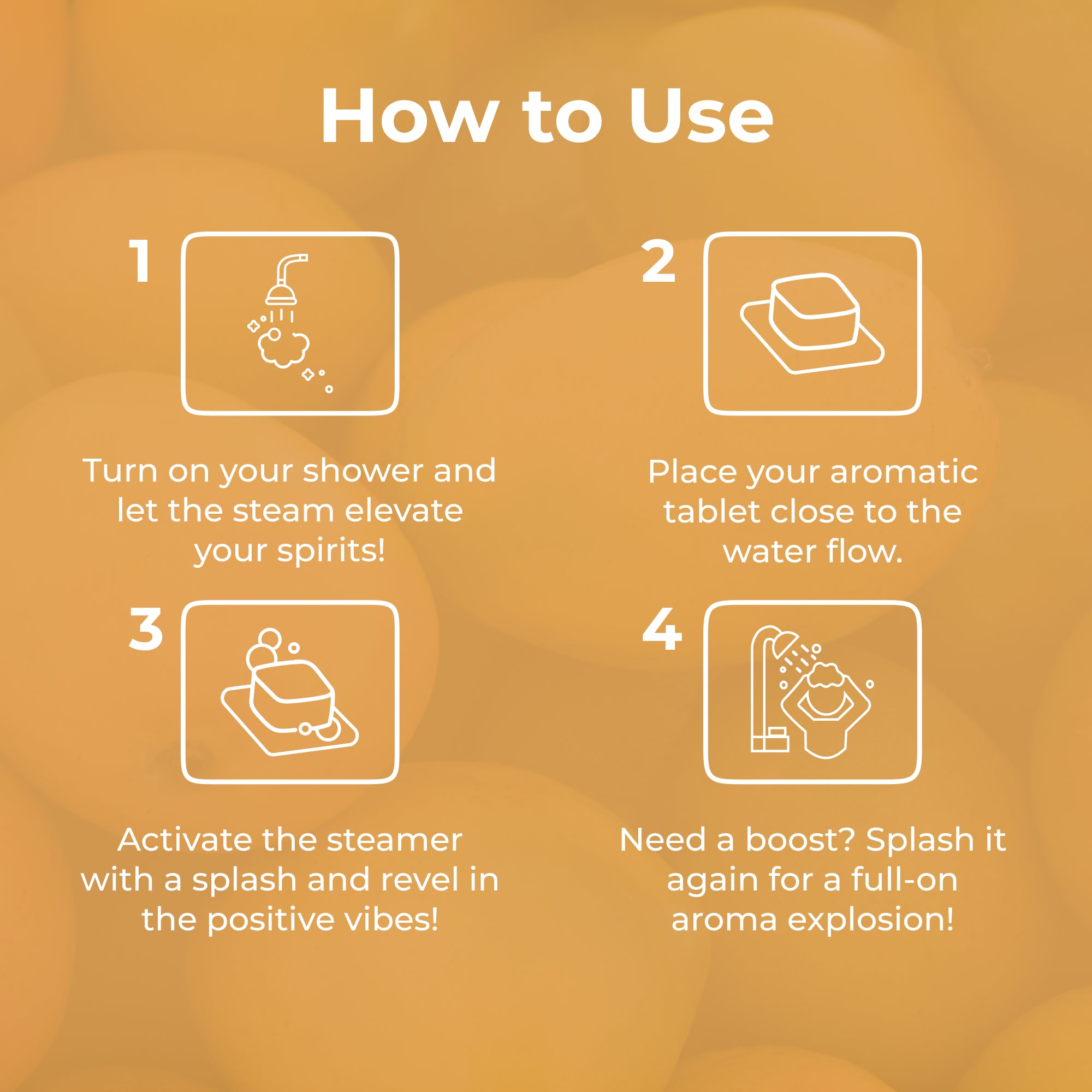 How to Use

1

Turn on your shower and let the steam elevate your spirits!

2

Place your aromatic tablet close to the water flow.

3

Activate the steamer with a splash and revel in the positive vibes!

4

Need a boost? Splash it again for a full-on aroma explosion!